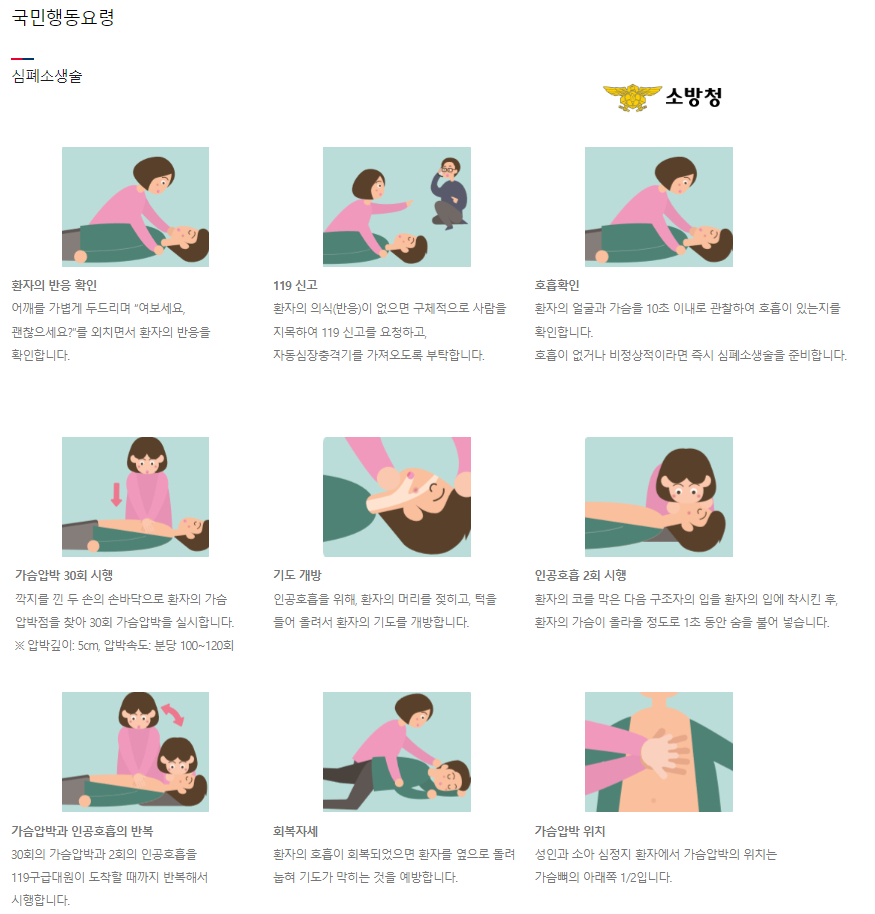 국민행동요령

심폐소생술

소방청

환자의 반응 확인
어깨를 가볍게 두드리며 "여보세요, 괜찮으세요?"를 외치면서 환자의 반응을 확인합니다.

119 신고
환자의 의식(반응)이 없으면 구체적으로 사람을 지목하여 119 신고를 요청하고, 자동심장충격기를 가져오도록 부탁합니다.

호흡확인
환자의 얼굴과 가슴을 10초 이내로 관찰하여 호흡이 있는지를 확인합니다.
호흡이 없거나 비정상적이라면 즉시 심폐소생술을 준비합니다.

가슴압박 30회 시행
깍지를 낀 두 손의 손바닥으로 환자의 가슴 압박점을 찾아 30회 가슴압박을 실시합니다.
※ 압박깊이: 5cm, 압박속도: 분당 100~120회

기도 개방
인공호흡을 위해, 환자의 머리를 젖히고, 턱을 들어 올려서 환자의 기도를 개방합니다.

인공호흡 2회 시행
환자의 코를 막은 다음 구조자의 입을 환자의 입에 착시킨 후, 환자의 가슴이 올라올 정도로 1초 동안 숨을 불어 넣습니다.

가슴압박과 인공호흡의 반복
30회의 가슴압박과 2회의 인공호흡을 119구급대원이 도착할 때까지 반복해서 시행합니다.

회복자세
환자의 호흡이 회복되었으면 환자를 옆으로 돌려 눕혀 기도가 막히는 것을 예방합니다.

가슴압박 위치
성인과 소아 심정지 환자에서 가슴압박의 위치는 가슴뼈의 아래쪽 1/2입니다.