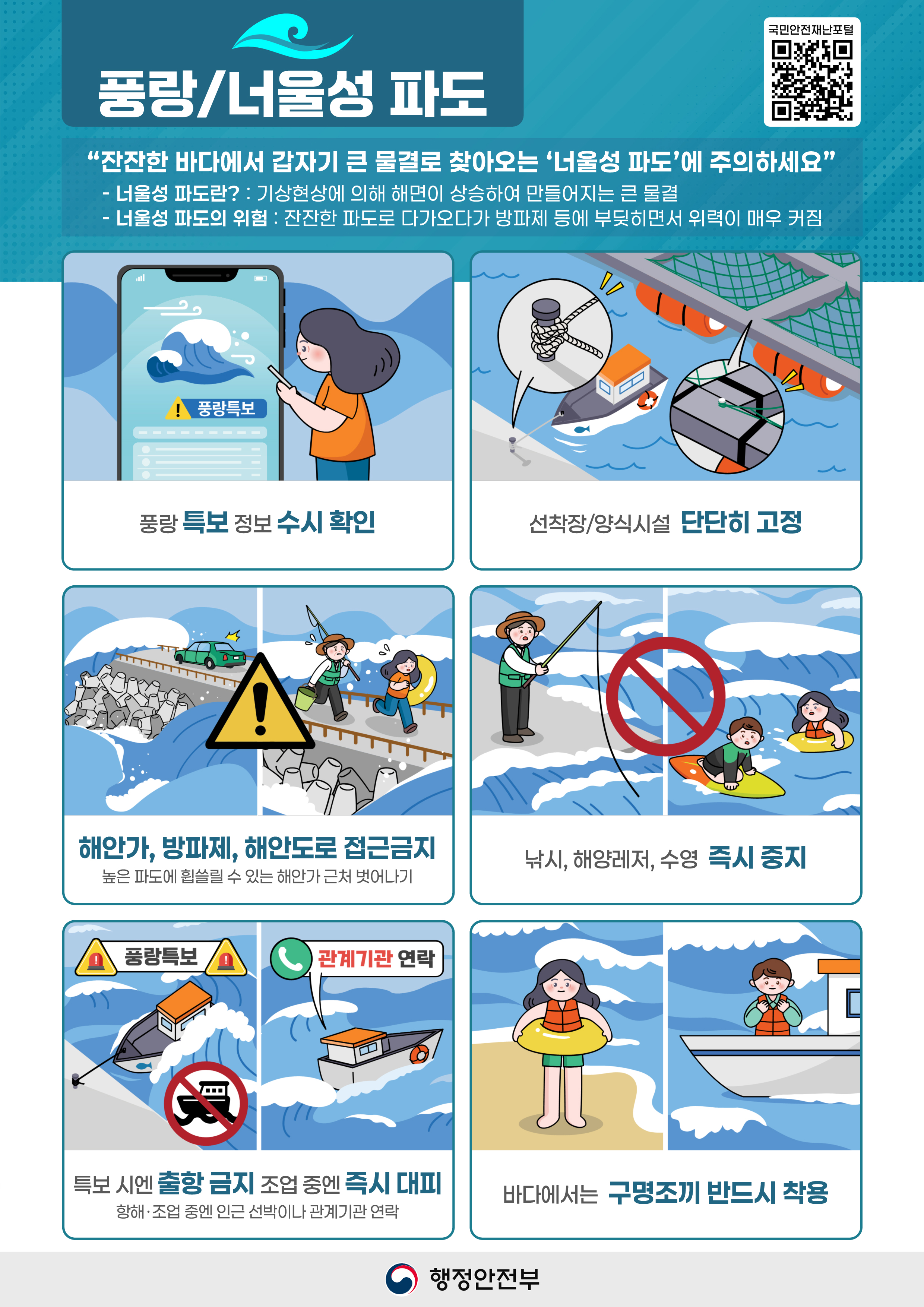 풍랑/너울성 파도

국민안전재난포털

“잔잔한 바다에서 갑자기 큰 물결로 찾아오는 ‘너울성 파도’에 주의하세요”
- 너울성 파도란? : 기상현상에 의해 해면이 상승하여 만들어지는 큰 물결
- 너울성 파도의 위험 : 잔잔한 파도로 다가오다가 방파제 등에 부딪히면서 위력이 매우 커짐

풍랑특보

풍랑 특보 정보 수시 확인

선착장/양식시설 단단히 고정

해안가, 방파제, 해안도로 접근금지
높은 파도에 휩쓸릴 수 있는 해안가 근처 벗어나기

낚시, 해양레저, 수영 즉시 중지

풍랑특보

관계기관 연락

특보 시엔 출항 금지 조업 중엔 즉시 대피
항해·조업 중엔 인근 선박이나 관계기관 연락

바다에서는 구명조끼 반드시 착용

행정안전부